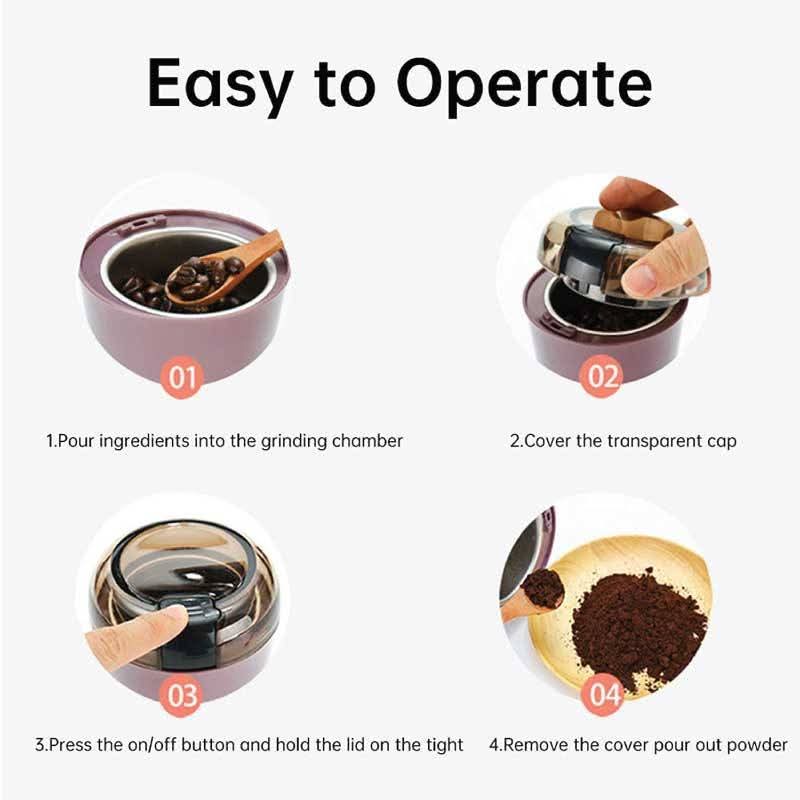 Easy to Operate

01

1.Pour ingredients into the grinding chamber

02

2.Cover the transparent cap

03

3.Press the on/off button and hold the lid on the tight

04

4.Remove the cover pour out powder